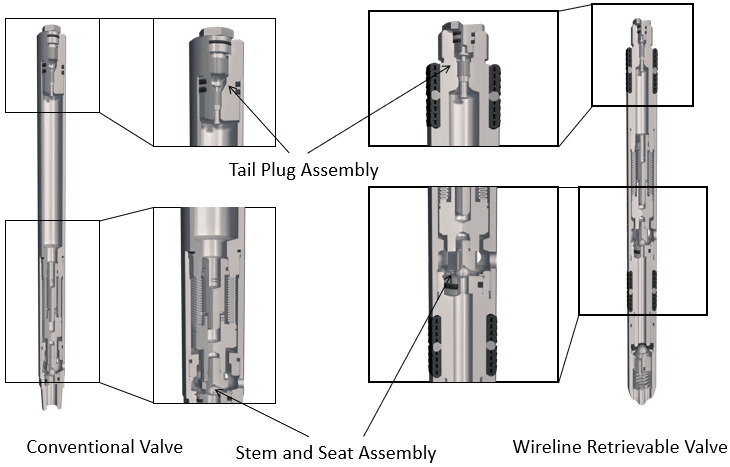 Tail Plug Assembly

Conventional Valve

Stem and Seat Assembly

Wireline Retrievable Valve